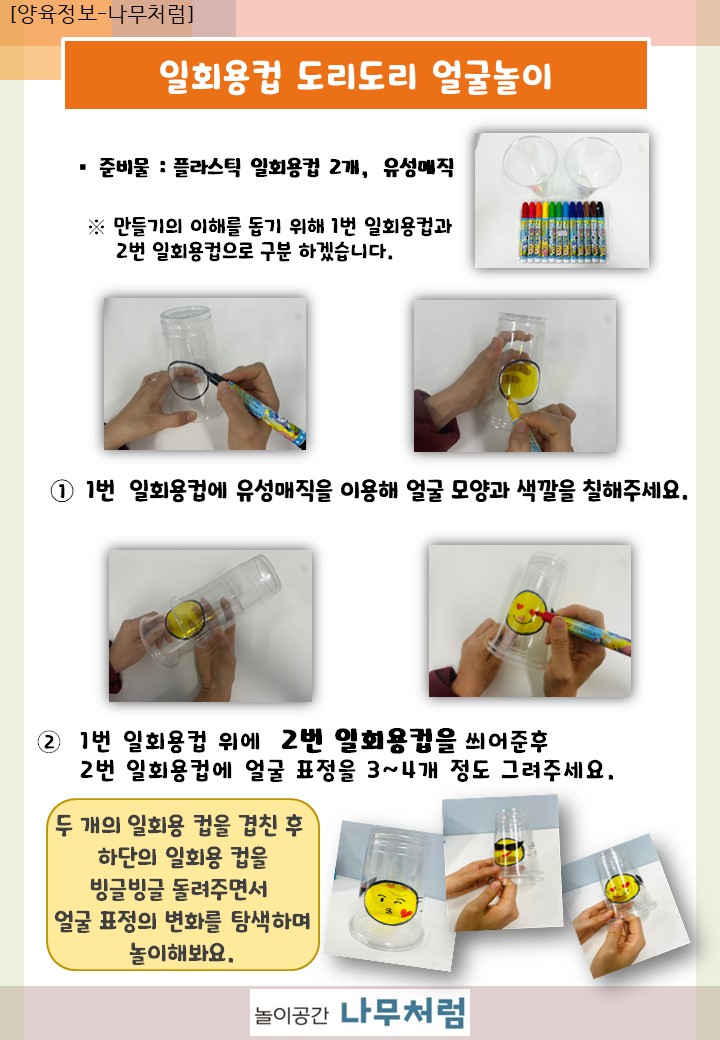 [양육정보-나무처럼]

일회용컵 도리도리 얼굴놀이

▪ 준비물 : 플라스틱 일회용컵 2개, 유성매직

※ 만들기의 이해를 돕기 위해 1번 일회용컵과 2번 일회용컵으로 구분 하겠습니다.

① 1번 일회용컵에 유성매직을 이용해 얼굴 모양과 색깔을 칠해주세요.

② 1번 일회용컵 위에 2번 일회용컵을 씌어준후 2번 일회용컵에 얼굴 표정을 3~4개 정도 그려주세요.

두 개의 일회용 컵을 겹친 후 하단의 일회용 컵을 빙글빙글 돌려주면서 얼굴 표정의 변화를 탐색하며 놀이해봐요.

놀이공간 나무처럼